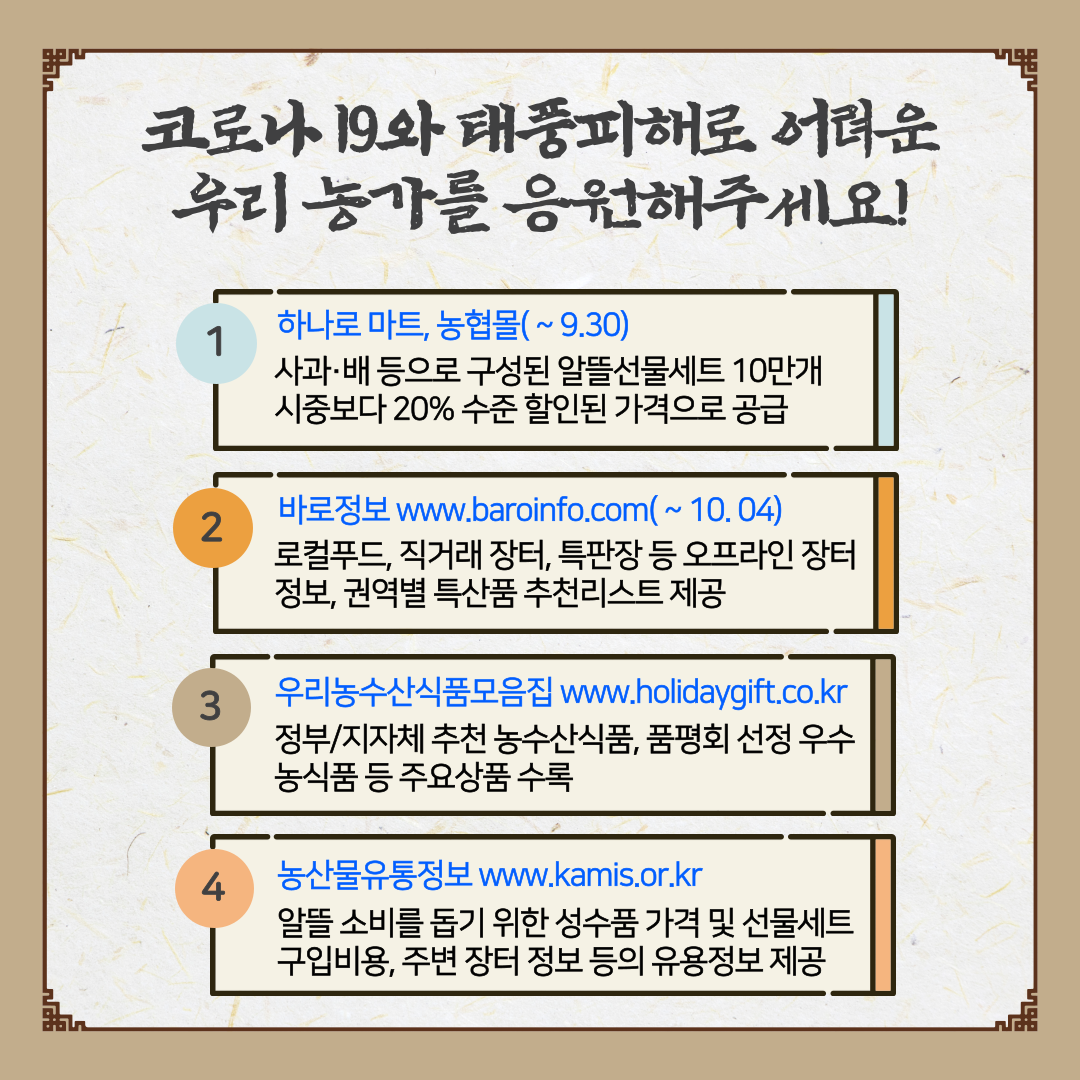 코로나 19와 태풍피해로 어려운
우리 농가를 응원해주세요!

1
하나로 마트, 농협몰( ~ 9.30)
사과·배 등으로 구성된 알뜰선물세트 10만개 시중보다 20% 수준 할인된 가격으로 공급

2
바로정보 www.baroinfo.com( ~ 10. 04)
로컬푸드, 직거래 장터, 특판장 등 오프라인 장터 정보, 권역별 특산품 추천리스트 제공

3
우리농수산식품모음집 www.holidaygift.co.kr
정부/지자체 추천 농수산식품, 품평회 선정 우수 농식품 등 주요상품 수록

4
농산물유통정보 www.kamis.or.kr
알뜰 소비를 돕기 위한 성수품 가격 및 선물세트 구입비용, 주변 장터 정보 등의 유용정보 제공